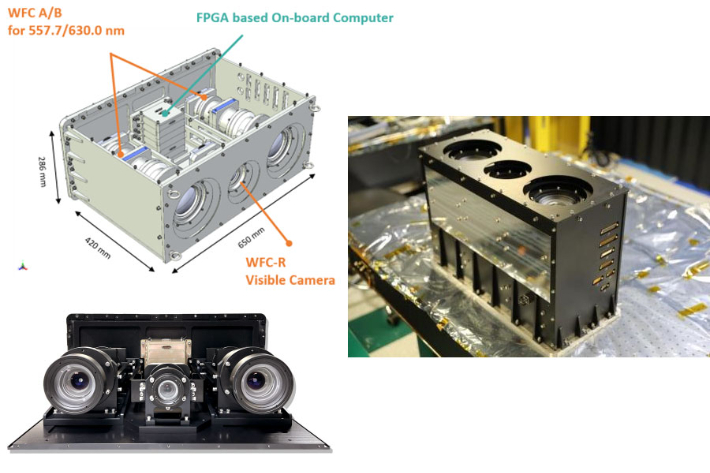 WFC A/B
for 557.7/630.0 nm

FPGA based On-board Computer

286 mm

420 mm

650 mm

WFC-R
Visible Camera