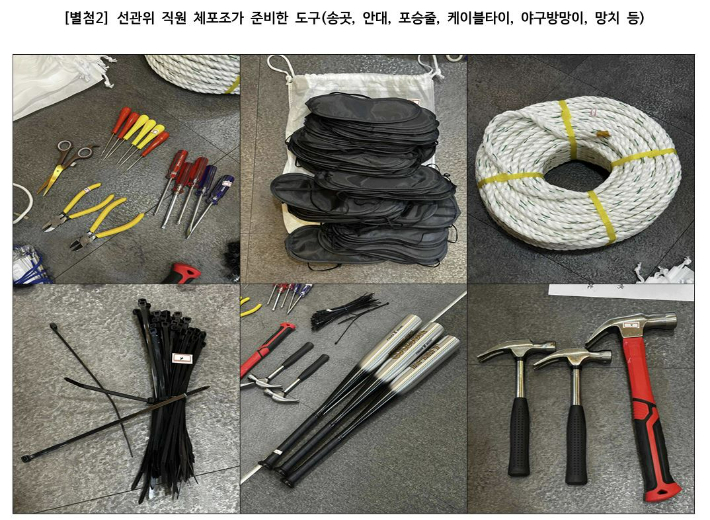 [별첨2] 선관위 직원 체포조가 준비한 도구(송곳, 안대, 포승줄, 케이블타이, 야구방망이, 망치 등)